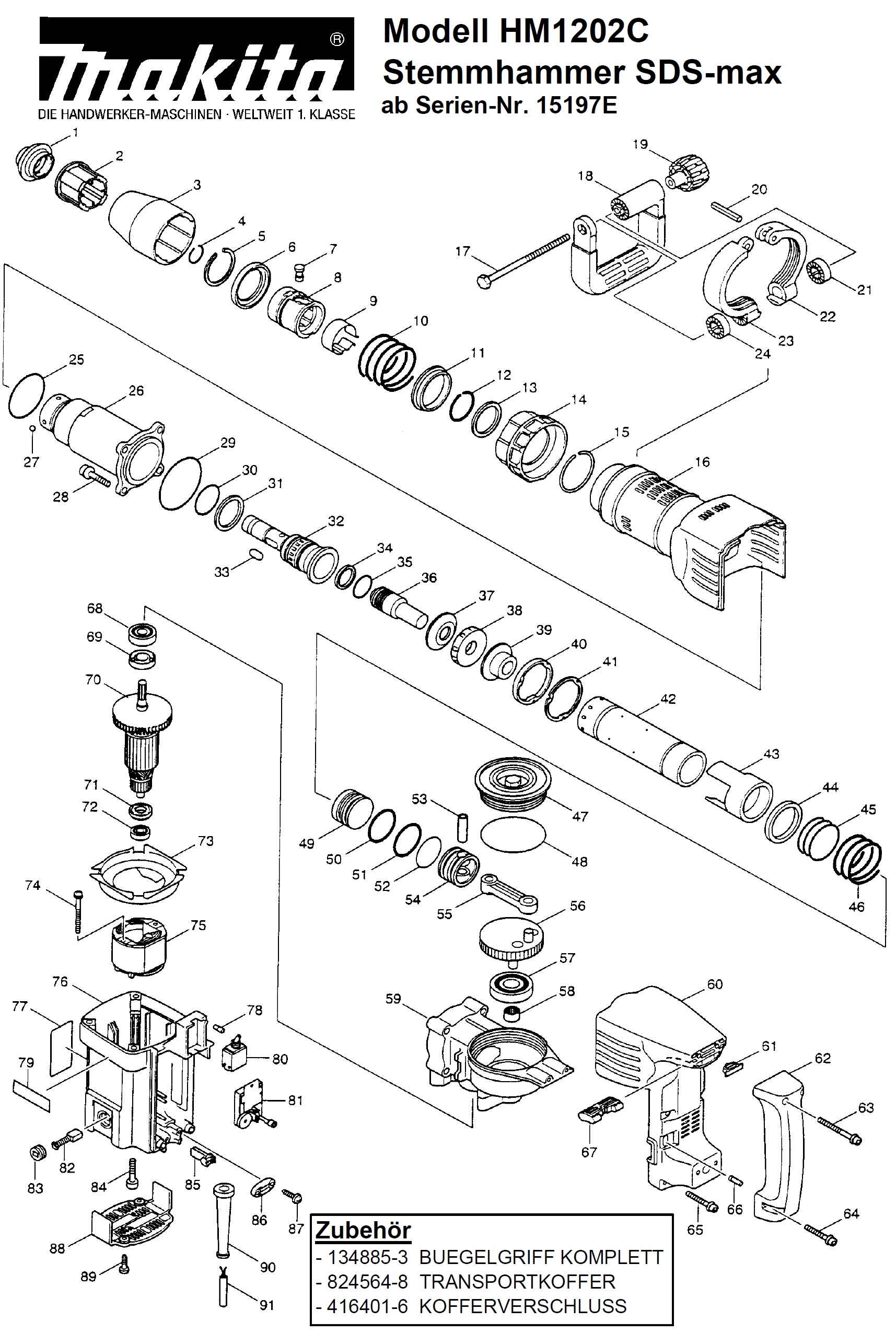 makita®
DIE HANDWERKER-MASCHINEN · WELTWEIT 1. KLASSE

Modell HM1202C
Stemmhammer SDS-max
ab Serien-Nr. 15197E

1 2 3 4 5 6 7 8 9 10 11 12 13 14 15 16 17 18 19 20 21 22 23 24 25 26 27 28 29 30 31 32 33 34 35 36 37 38 39 40 41 42 43 44 45 46 47 48 49 50 51 52 53 54 55 56 57 58 59 60 61 62 63 64 65 66 67 68 69 70 71 72 73 74 75 76 77 78 79 80 81 82 83 84 85 86 87 88 89 90 91

Zubehör
- 134885-3 BUEGELGRIFF KOMPLETT
- 824564-8 TRANSPORTKOFFER
- 416401-6 KOFFERVERSCHLUSS